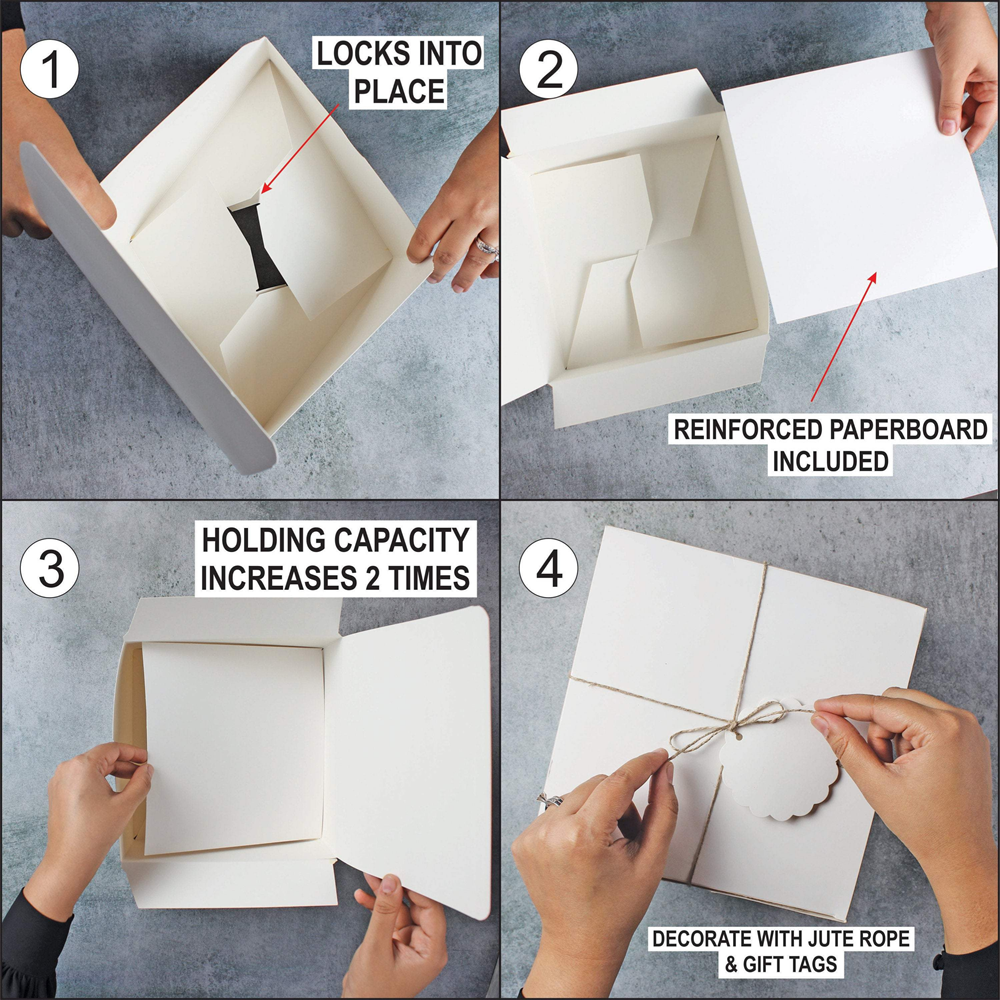 1

LOCKS INTO PLACE

2

REINFORCED PAPERBOARD INCLUDED

3

HOLDING CAPACITY INCREASES 2 TIMES

4

DECORATE WITH JUTE ROPE & GIFT TAGS