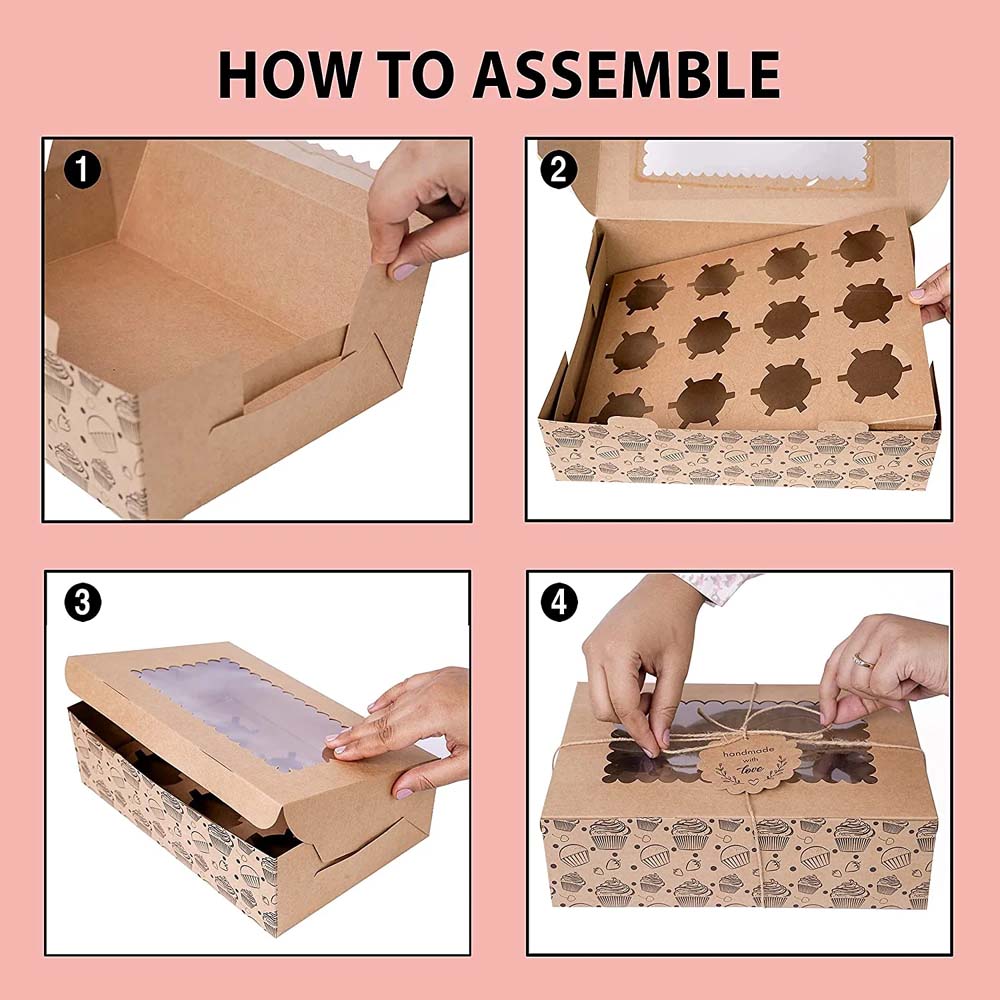 HOW TO ASSEMBLE

1

2

3

4

handmade with love